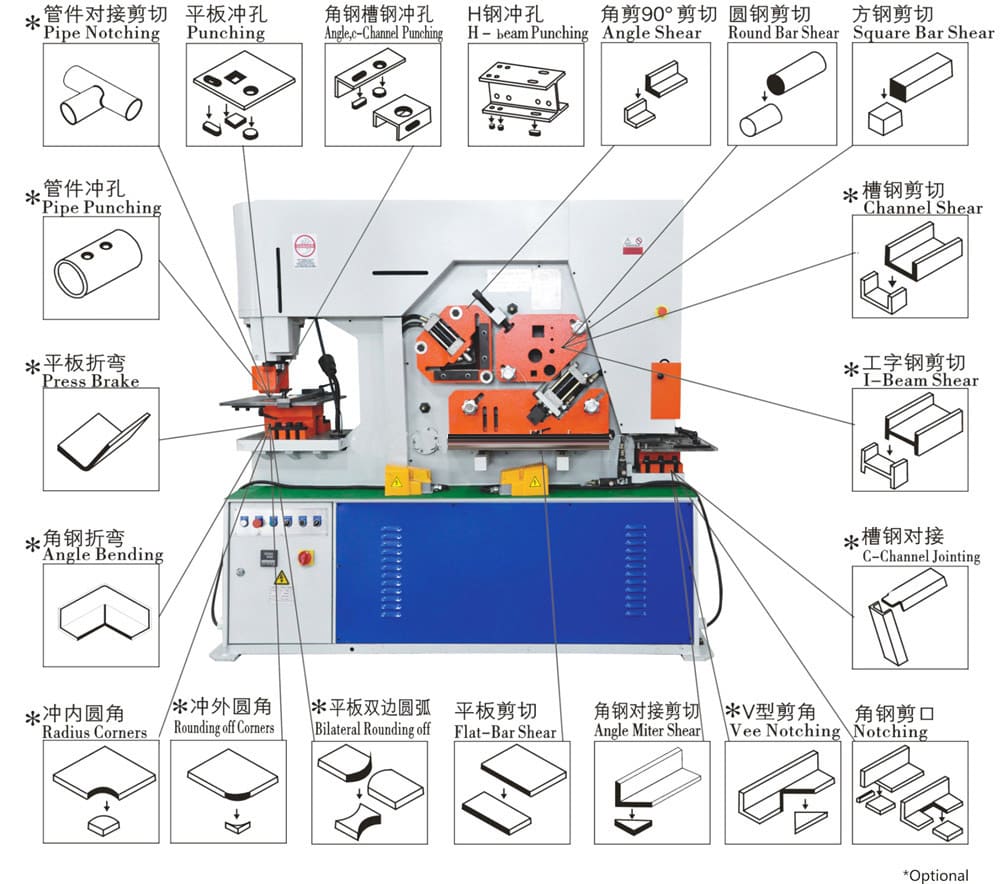 *管件对接剪切
Pipe Notching

平板冲孔
Punching

角钢槽钢冲孔
Angle,c-Channel Punching

H钢冲孔
H - beam Punching

角剪90° 剪切
Angle Shear

圆钢剪切
Round Bar Shear

方钢剪切
Square Bar Shear

*管件冲孔
Pipe Punching

*槽钢剪切
Channel Shear

*平板折弯
Press Brake

*工字钢剪切
I-Beam Shear

*角钢折弯
Angle Bending

*槽钢对接
C-Channel Jointing

*冲内圆角
Radius Corners

*冲外圆角
Rounding off Corners

*平板双边圆弧
Bilateral Rounding off

平板剪切
Flat-Bar Shear

角钢对接剪切
Angle Miter Shear

*V型剪角
Vee Notching

角钢剪口
Notching

*Optional